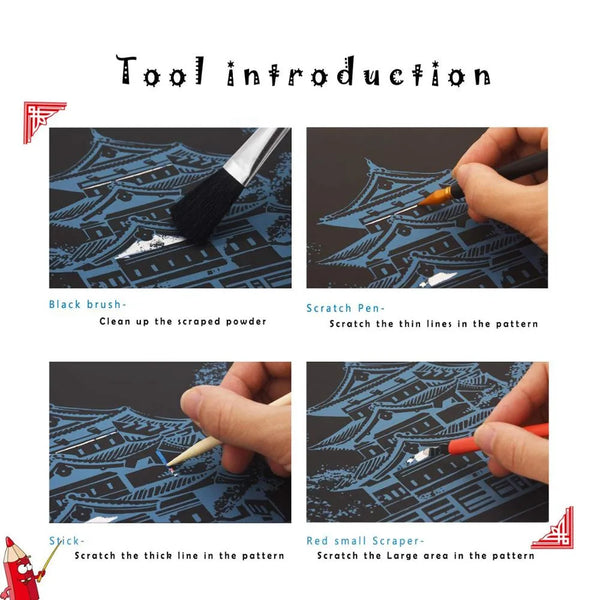 Tool introduction

Black brush-
Clean up the scraped powder

Scratch Pen-
Scratch the thin lines in the pattern

Stick-
Scratch the thick line in the pattern

Red small Scraper-
Scratch the Large area in the pattern